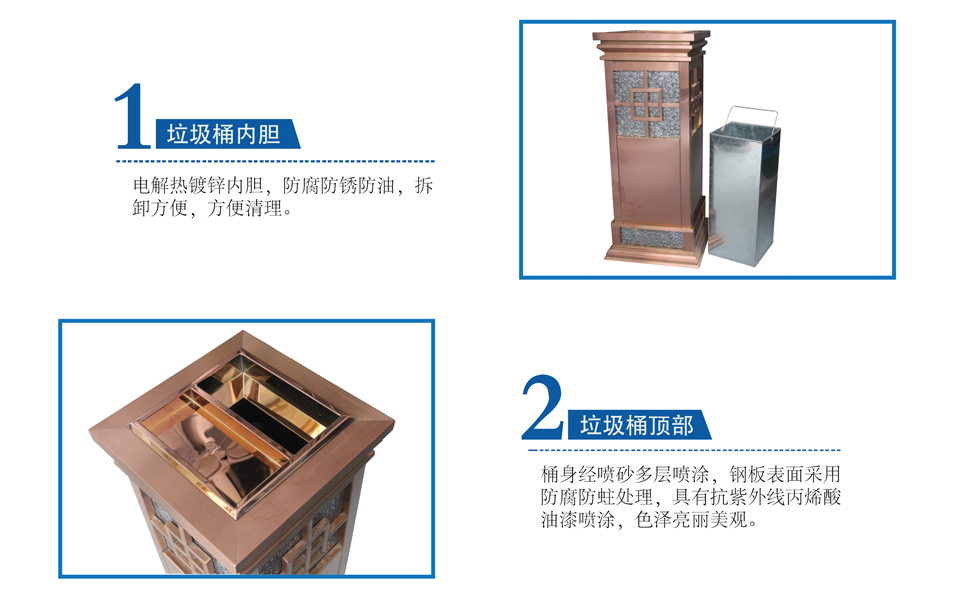 1 垃圾桶内胆

电解热镀锌内胆，防腐防锈防油，拆卸方便，方便清理。

2 垃圾桶顶部

桶身经喷砂多层喷涂，钢板表面采用防腐防蛀处理，具有抗紫外线丙烯酸油漆喷涂，色泽亮丽美观。